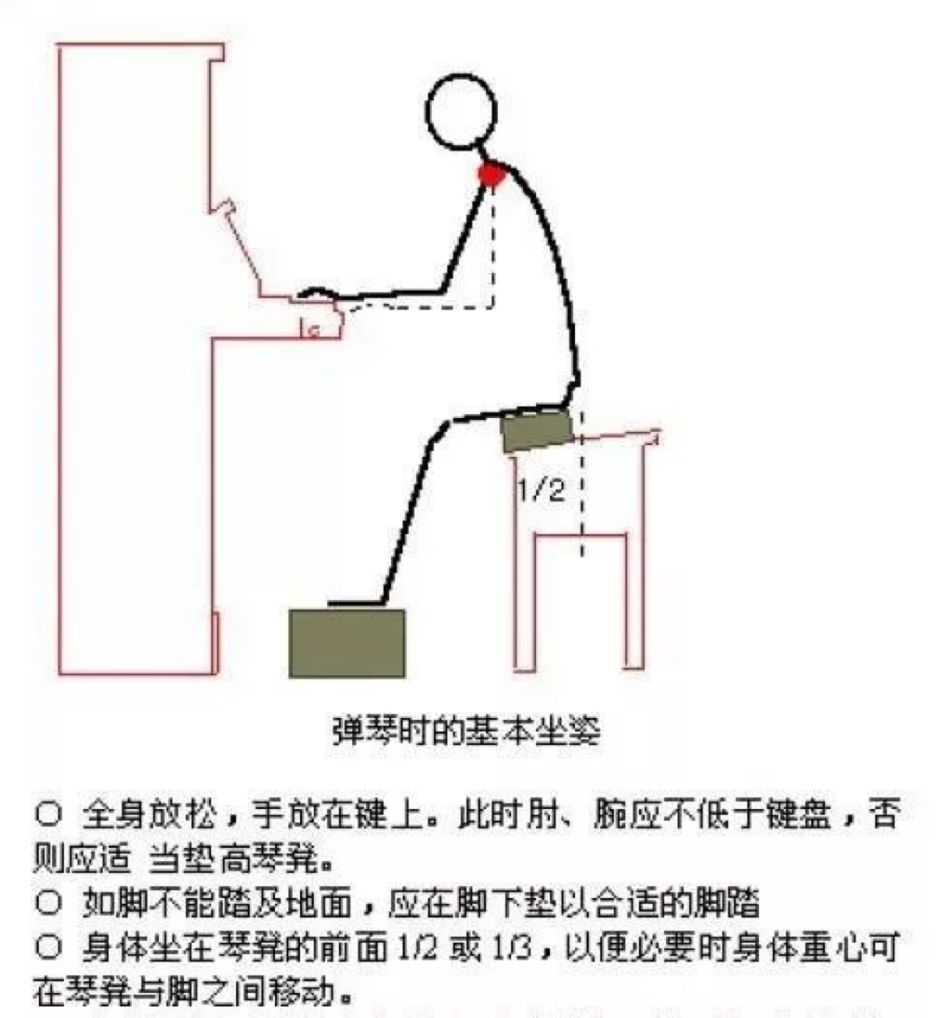 1/2

弹琴时的基本坐姿

○ 全身放松，手放在键上。此时肘、腕应不低于键盘，否则应适 当垫高琴凳。
○ 如脚不能踏及地面，应在脚下垫以合适的脚踏
○ 身体坐在琴凳的前面 1/2 或 1/3，以便必要时身体重心可在琴凳与脚之间移动。